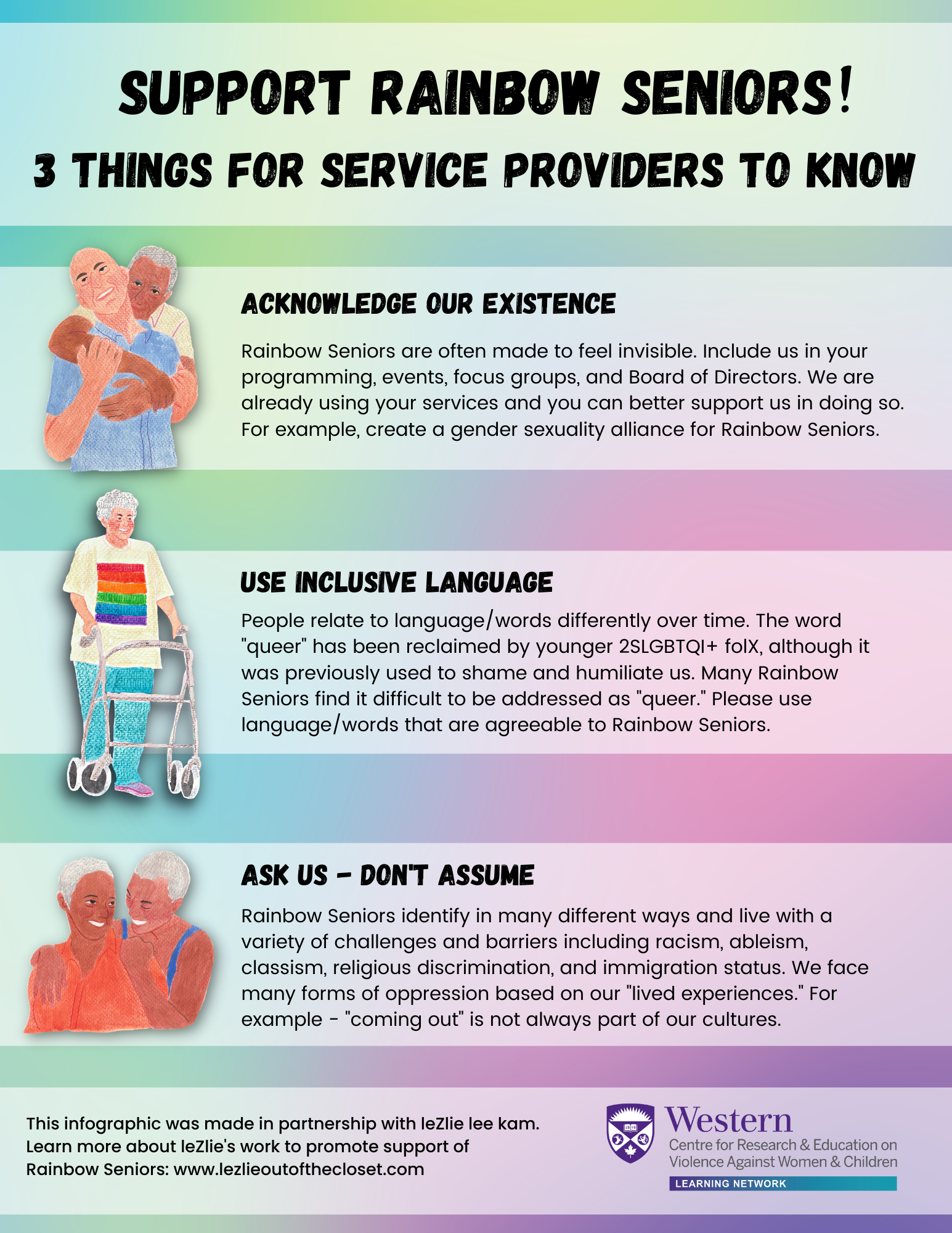 SUPPORT RAINBOW SENIORS!

3 THINGS FOR SERVICE PROVIDERS TO KNOW

ACKNOWLEDGE OUR EXISTENCE

Rainbow Seniors are often made to feel invisible. Include us in your programming, events, focus groups, and Board of Directors. We are already using your services and you can better support us in doing so. For example, create a gender sexuality alliance for Rainbow Seniors.

USE INCLUSIVE LANGUAGE

People relate to language/words differently over time. The word "queer" has been reclaimed by younger 2SLGBTQI+ folX, although it was previously used to shame and humiliate us. Many Rainbow Seniors find it difficult to be addressed as "queer." Please use language/words that are agreeable to Rainbow Seniors.

ASK US - DON'T ASSUME

Rainbow Seniors identify in many different ways and live with a variety of challenges and barriers including racism, ableism, classism, religious discrimination, and immigration status. We face many forms of oppression based on our "lived experiences." For example - "coming out" is not always part of our cultures.

This infographic was made in partnership with leZlie lee kam. Learn more about leZlie's work to promote support of Rainbow Seniors: www.lezlieoutofthecloset.com

Western
Centre for Research & Education on Violence Against Women & Children
LEARNING NETWORK