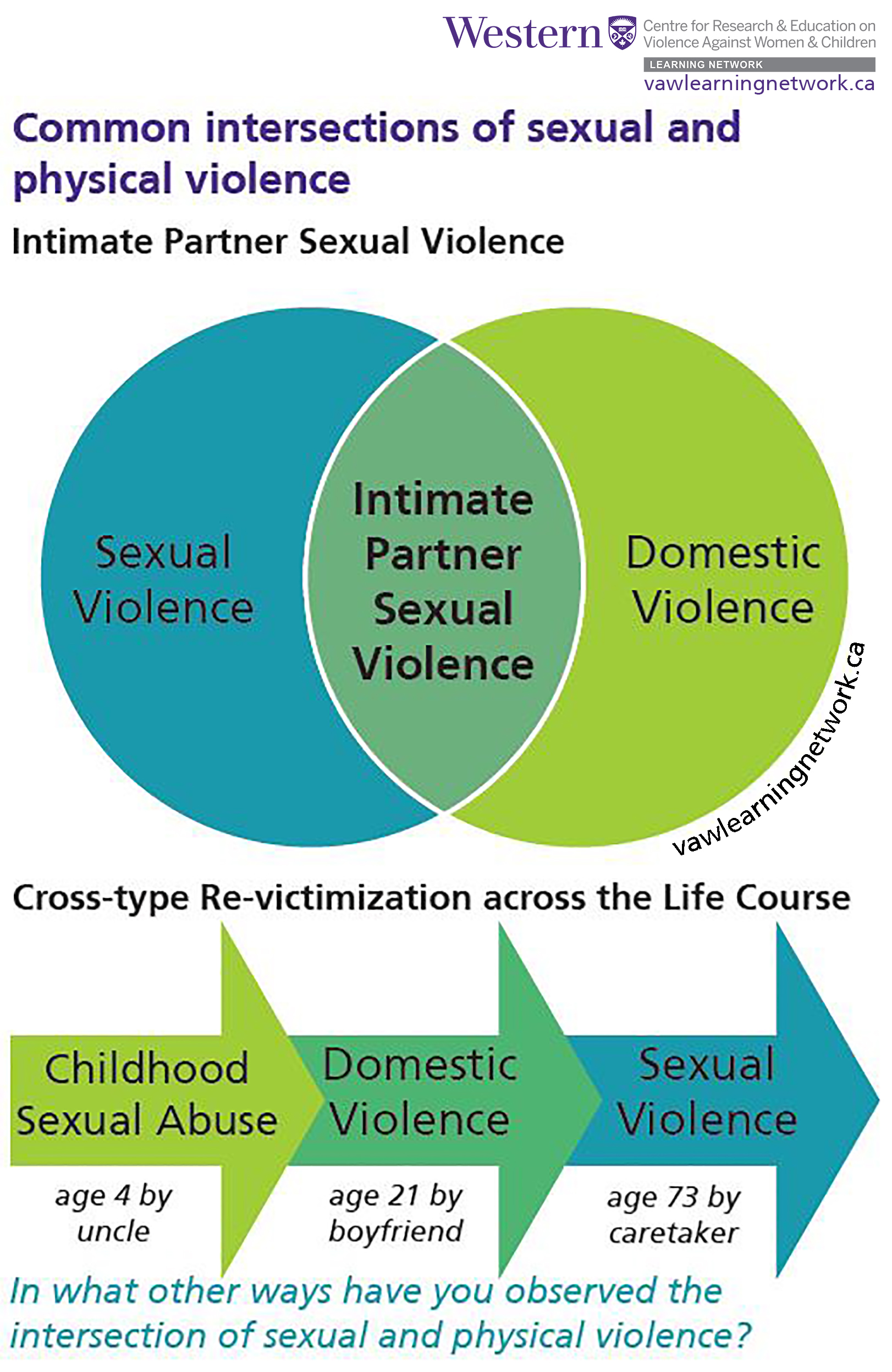 Western Centre for Research & Education on Violence Against Women & Children
LEARNING NETWORK
vawlearningnetwork.ca

Common intersections of sexual and physical violence

Intimate Partner Sexual Violence

Sexual Violence

Intimate Partner Sexual Violence

Domestic Violence

vawlearningnetwork.ca

Cross-type Re-victimization across the Life Course

Childhood Sexual Abuse

age 4 by uncle

Domestic Violence

age 21 by boyfriend

Sexual Violence

age 73 by caretaker

In what other ways have you observed the intersection of sexual and physical violence?