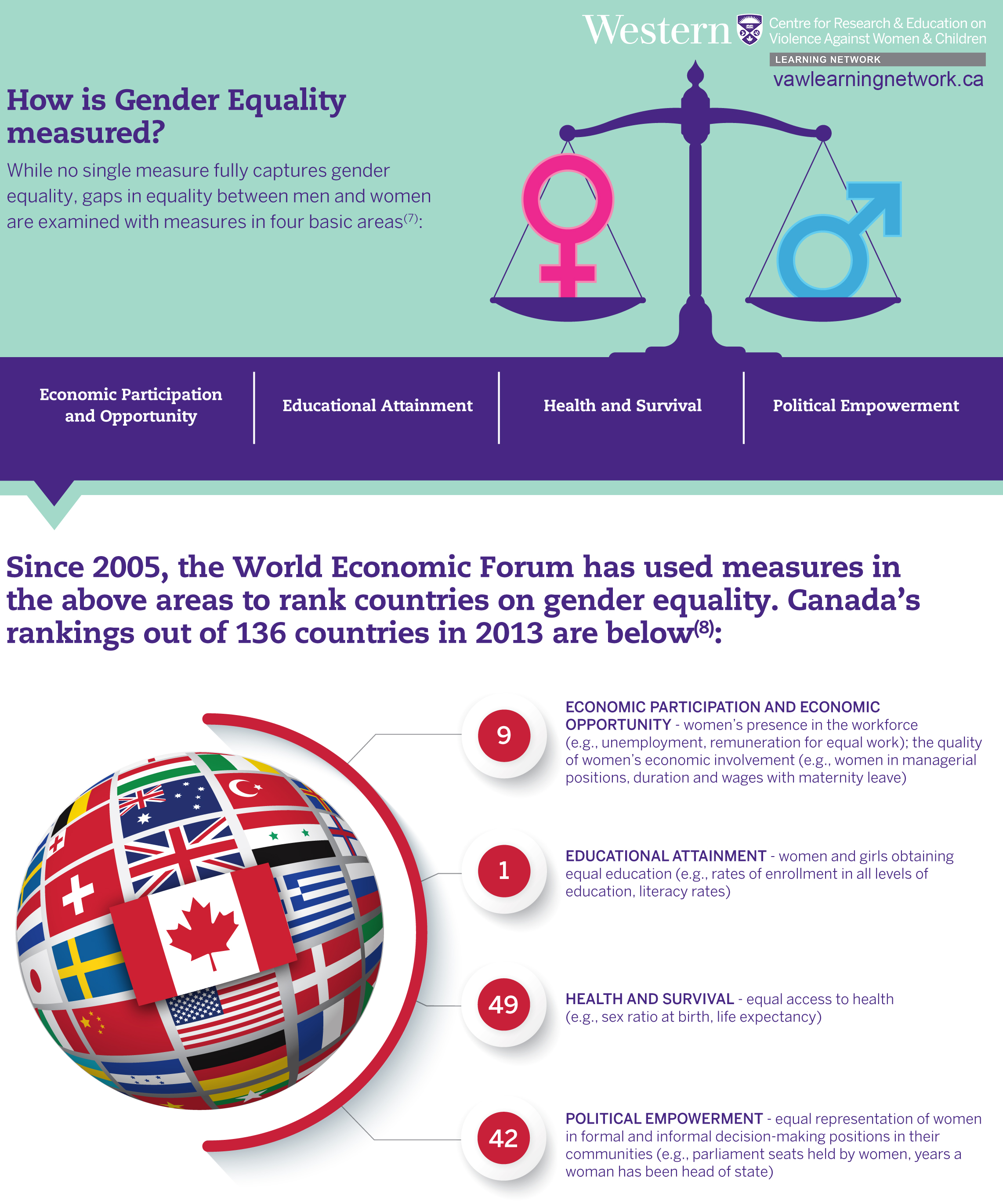 Western

Centre for Research & Education on Violence Against Women & Children

LEARNING NETWORK

vawlearningnetwork.ca

How is Gender Equality measured?

While no single measure fully captures gender equality, gaps in equality between men and women are examined with measures in four basic areas$^{(7)}$:

Economic Participation and Opportunity

Educational Attainment

Health and Survival

Political Empowerment

Since 2005, the World Economic Forum has used measures in the above areas to rank countries on gender equality. Canada's rankings out of 136 countries in 2013 are below$^{(8)}$:

9

ECONOMIC PARTICIPATION AND ECONOMIC OPPORTUNITY - women's presence in the workforce (e.g., unemployment, remuneration for equal work); the quality of women's economic involvement (e.g., women in managerial positions, duration and wages with maternity leave)

1

EDUCATIONAL ATTAINMENT - women and girls obtaining equal education (e.g., rates of enrollment in all levels of education, literacy rates)

49

HEALTH AND SURVIVAL - equal access to health (e.g., sex ratio at birth, life expectancy)

42

POLITICAL EMPOWERMENT - equal representation of women in formal and informal decision-making positions in their communities (e.g., parliament seats held by women, years a woman has been head of state)