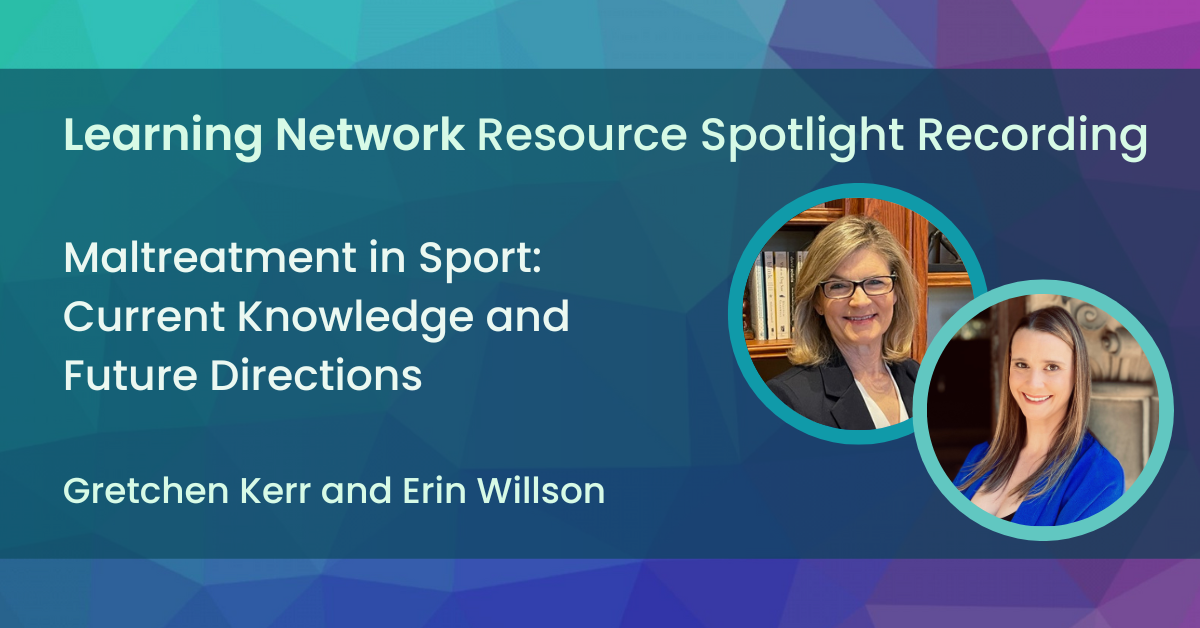 Learning Network Resource Spotlight Recording

Maltreatment in Sport: Current Knowledge and Future Directions

Gretchen Kerr and Erin Willson