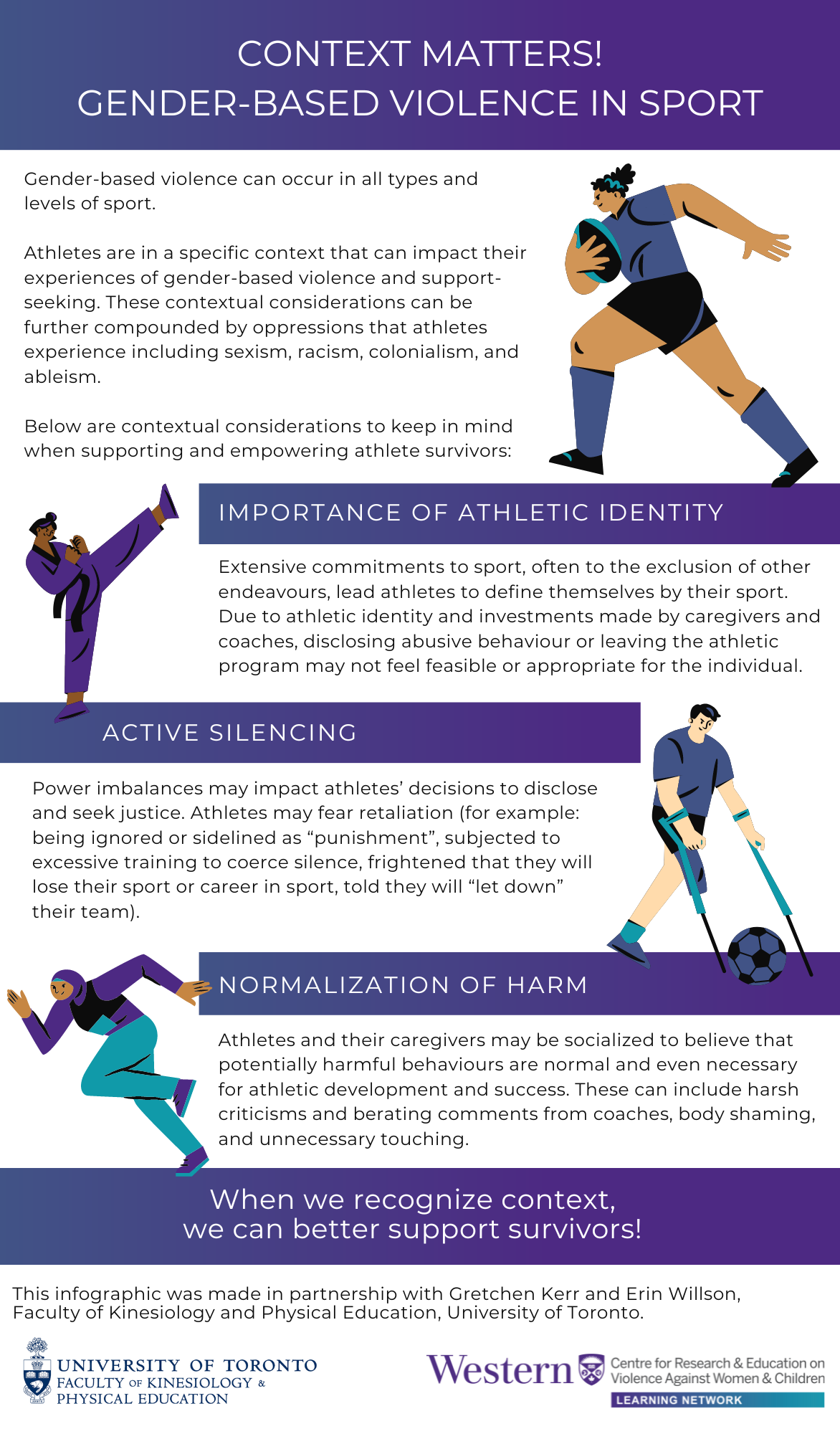 CONTEXT MATTERS!
GENDER-BASED VIOLENCE IN SPORT

Gender-based violence can occur in all types and levels of sport.

Athletes are in a specific context that can impact their experiences of gender-based violence and support-seeking. These contextual considerations can be further compounded by oppressions that athletes experience including sexism, racism, colonialism, and ableism.

Below are contextual considerations to keep in mind when supporting and empowering athlete survivors:

IMPORTANCE OF ATHLETIC IDENTITY

Extensive commitments to sport, often to the exclusion of other endeavours, lead athletes to define themselves by their sport. Due to athletic identity and investments made by caregivers and coaches, disclosing abusive behaviour or leaving the athletic program may not feel feasible or appropriate for the individual.

ACTIVE SILENCING

Power imbalances may impact athletes' decisions to disclose and seek justice. Athletes may fear retaliation (for example: being ignored or sidelined as "punishment", subjected to excessive training to coerce silence, frightened that they will lose their sport or career in sport, told they will "let down" their team).

NORMALIZATION OF HARM

Athletes and their caregivers may be socialized to believe that potentially harmful behaviours are normal and even necessary for athletic development and success. These can include harsh criticisms and berating comments from coaches, body shaming, and unnecessary touching.

When we recognize context, we can better support survivors!

This infographic was made in partnership with Gretchen Kerr and Erin Willson, Faculty of Kinesiology and Physical Education, University of Toronto.

UNIVERSITY OF TORONTO
FACULTY OF KINESIOLOGY & PHYSICAL EDUCATION

Western
Centre for Research & Education on Violence Against Women & Children
LEARNING NETWORK