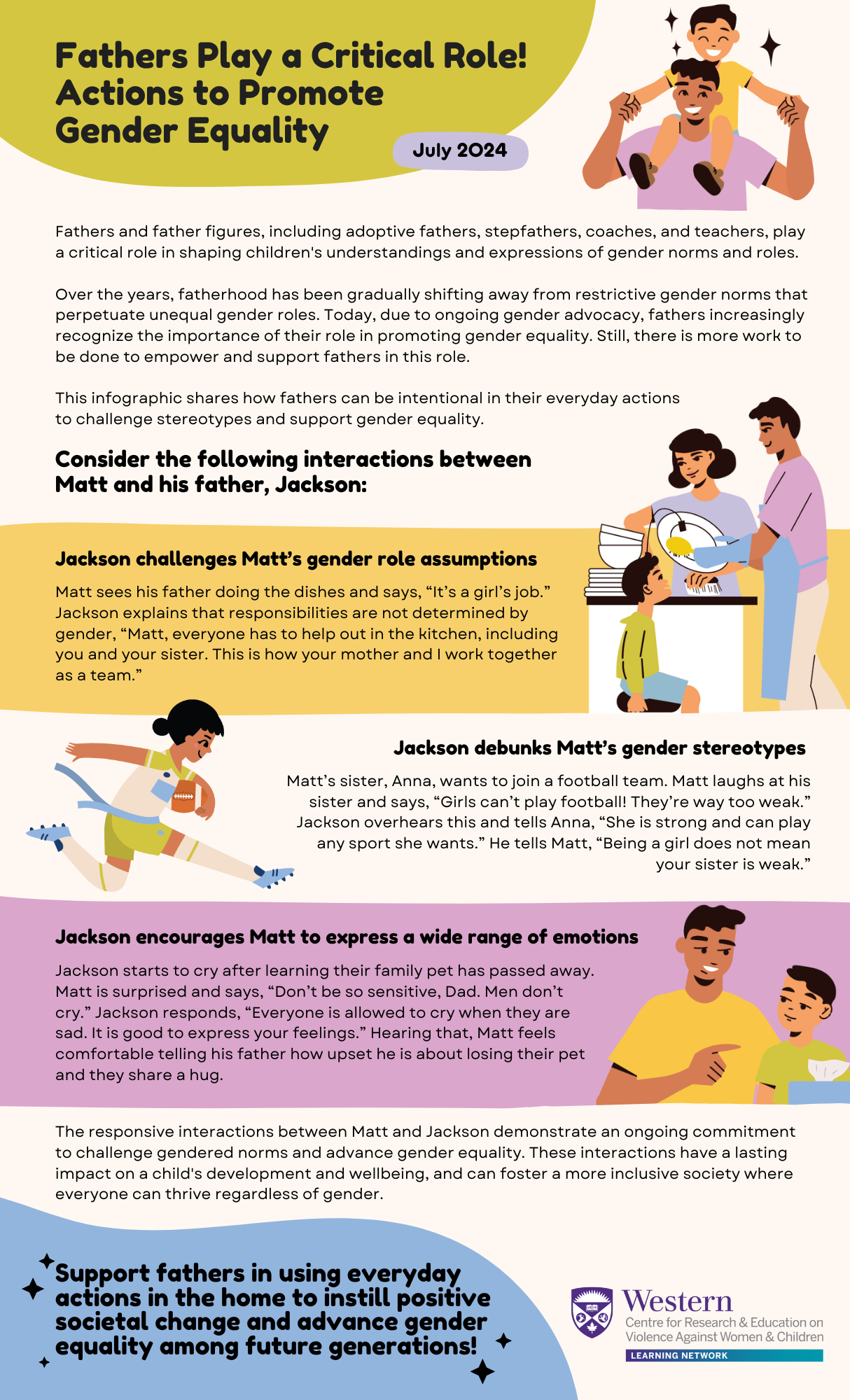 Fathers Play a Critical Role! Actions to Promote Gender Equality

July 2024

Fathers and father figures, including adoptive fathers, stepfathers, coaches, and teachers, play a critical role in shaping children's understandings and expressions of gender norms and roles.

Over the years, fatherhood has been gradually shifting away from restrictive gender norms that perpetuate unequal gender roles. Today, due to ongoing gender advocacy, fathers increasingly recognize the importance of their role in promoting gender equality. Still, there is more work to be done to empower and support fathers in this role.

This infographic shares how fathers can be intentional in their everyday actions to challenge stereotypes and support gender equality.

Consider the following interactions between Matt and his father, Jackson:

Jackson challenges Matt's gender role assumptions

Matt sees his father doing the dishes and says, "It's a girl's job." Jackson explains that responsibilities are not determined by gender, "Matt, everyone has to help out in the kitchen, including you and your sister. This is how your mother and I work together as a team."

Jackson debunks Matt's gender stereotypes

Matt's sister, Anna, wants to join a football team. Matt laughs at his sister and says, "Girls can't play football! They're way too weak." Jackson overhears this and tells Anna, "She is strong and can play any sport she wants." He tells Matt, "Being a girl does not mean your sister is weak."

Jackson encourages Matt to express a wide range of emotions

Jackson starts to cry after learning their family pet has passed away. Matt is surprised and says, "Don't be so sensitive, Dad. Men don't cry." Jackson responds, "Everyone is allowed to cry when they are sad. It is good to express your feelings." Hearing that, Matt feels comfortable telling his father how upset he is about losing their pet and they share a hug.

The responsive interactions between Matt and Jackson demonstrate an ongoing commitment to challenge gendered norms and advance gender equality. These interactions have a lasting impact on a child's development and wellbeing, and can foster a more inclusive society where everyone can thrive regardless of gender.

Support fathers in using everyday actions in the home to instill positive societal change and advance gender equality among future generations!

Western
Centre for Research & Education on Violence Against Women & Children
LEARNING NETWORK