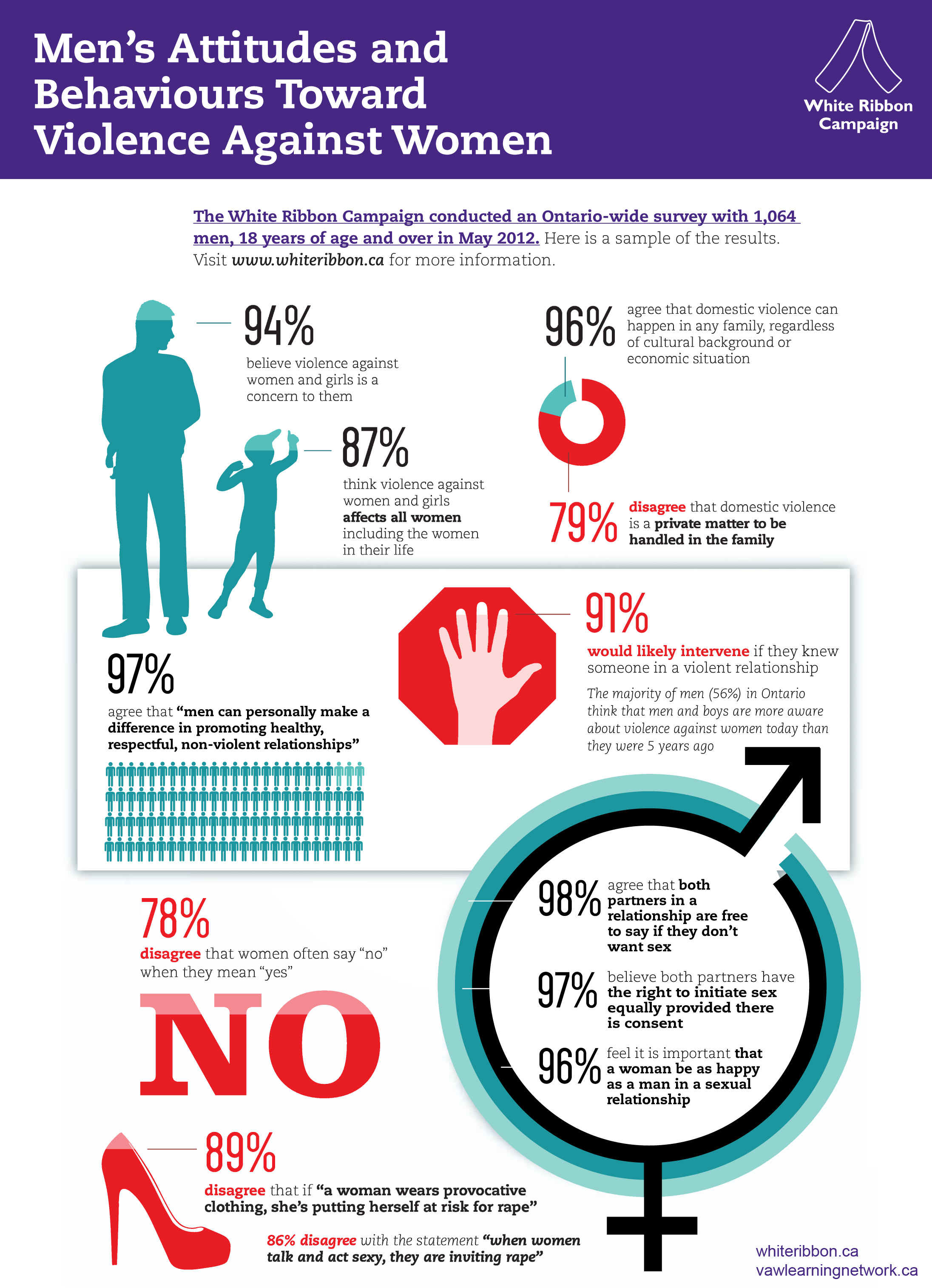 Men's Attitudes and Behaviours Toward Violence Against Women

White Ribbon Campaign

The White Ribbon Campaign conducted an Ontario-wide survey with 1,064 men, 18 years of age and over in May 2012. Here is a sample of the results. Visit www.whiteribbon.ca for more information.

94%
believe violence against women and girls is a concern to them

87%
think violence against women and girls affects all women including the women in their life

96%
agree that domestic violence can happen in any family, regardless of cultural background or economic situation

79%
disagree that domestic violence is a private matter to be handled in the family

97%
agree that "men can personally make a difference in promoting healthy, respectful, non-violent relationships"

91%
would likely intervene if they knew someone in a violent relationship

The majority of men (56%) in Ontario think that men and boys are more aware about violence against women today than they were 5 years ago

78%
disagree that women often say "no" when they mean "yes"

NO

98%
agree that both partners in a relationship are free to say if they don't want sex

97%
believe both partners have the right to initiate sex equally provided there is consent

96%
feel it is important that a woman be as happy as a man in a sexual relationship

89%
disagree that if "a woman wears provocative clothing, she's putting herself at risk for rape"

86% disagree with the statement "when women talk and act sexy, they are inviting rape"

whiteribbon.ca
vawlearningnetwork.ca